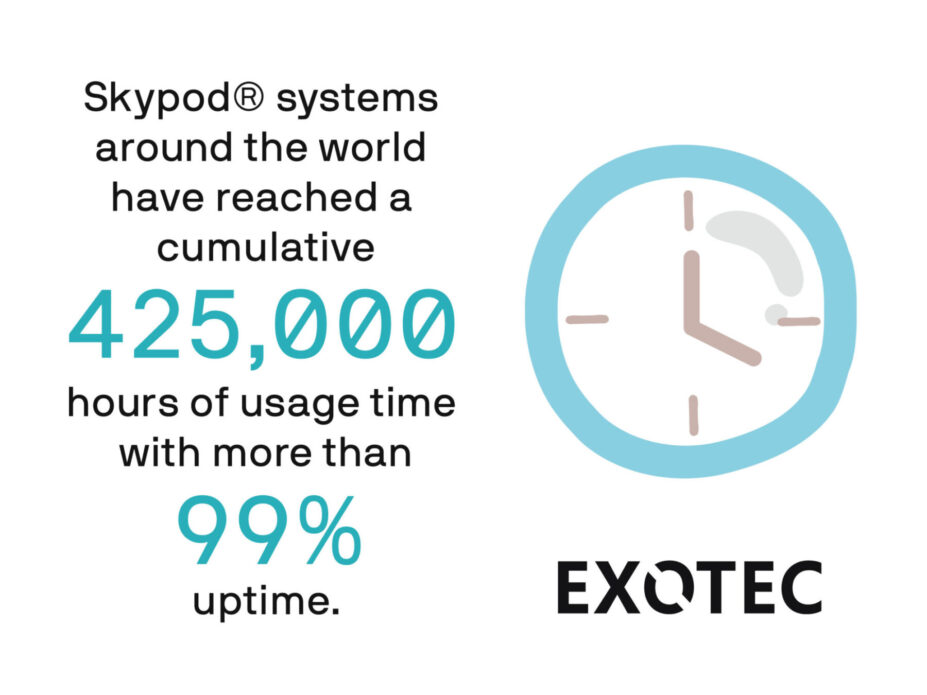 Skypod® systems around the world have reached a cumulative

425,000

hours of usage time with more than

99%

uptime.

EXOTEC