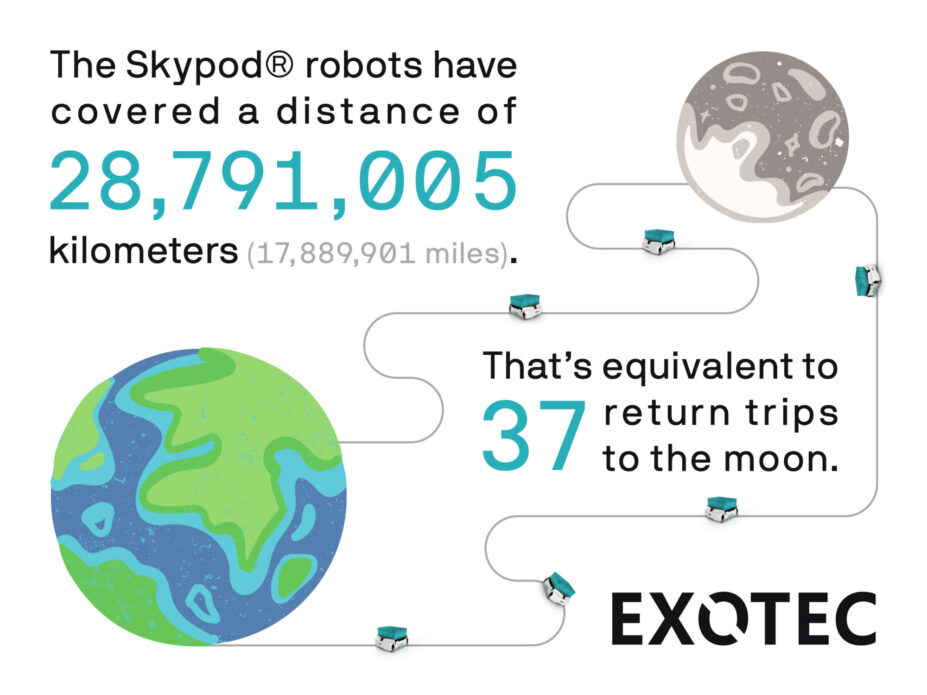 The Skypod® robots have covered a distance of

28,791,005

kilometers (17,889,901 miles).

That's equivalent to

37 return trips to the moon.

EXOTEC