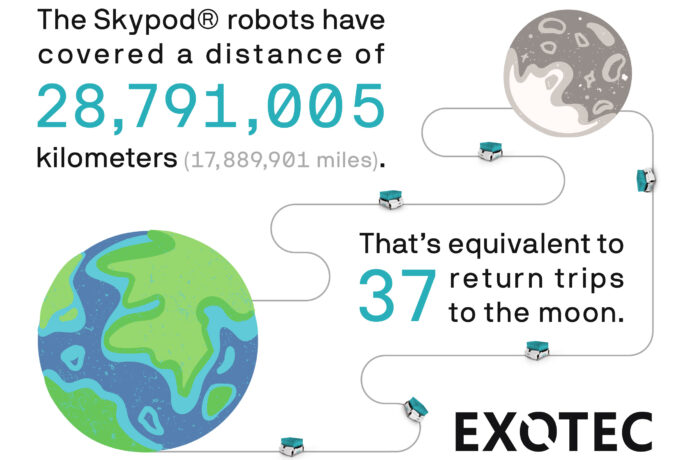 The Skypod® robots have covered a distance of 28,791,005 kilometers (17,889,901 miles).

That's equivalent to 37 return trips to the moon.

EXOTEC